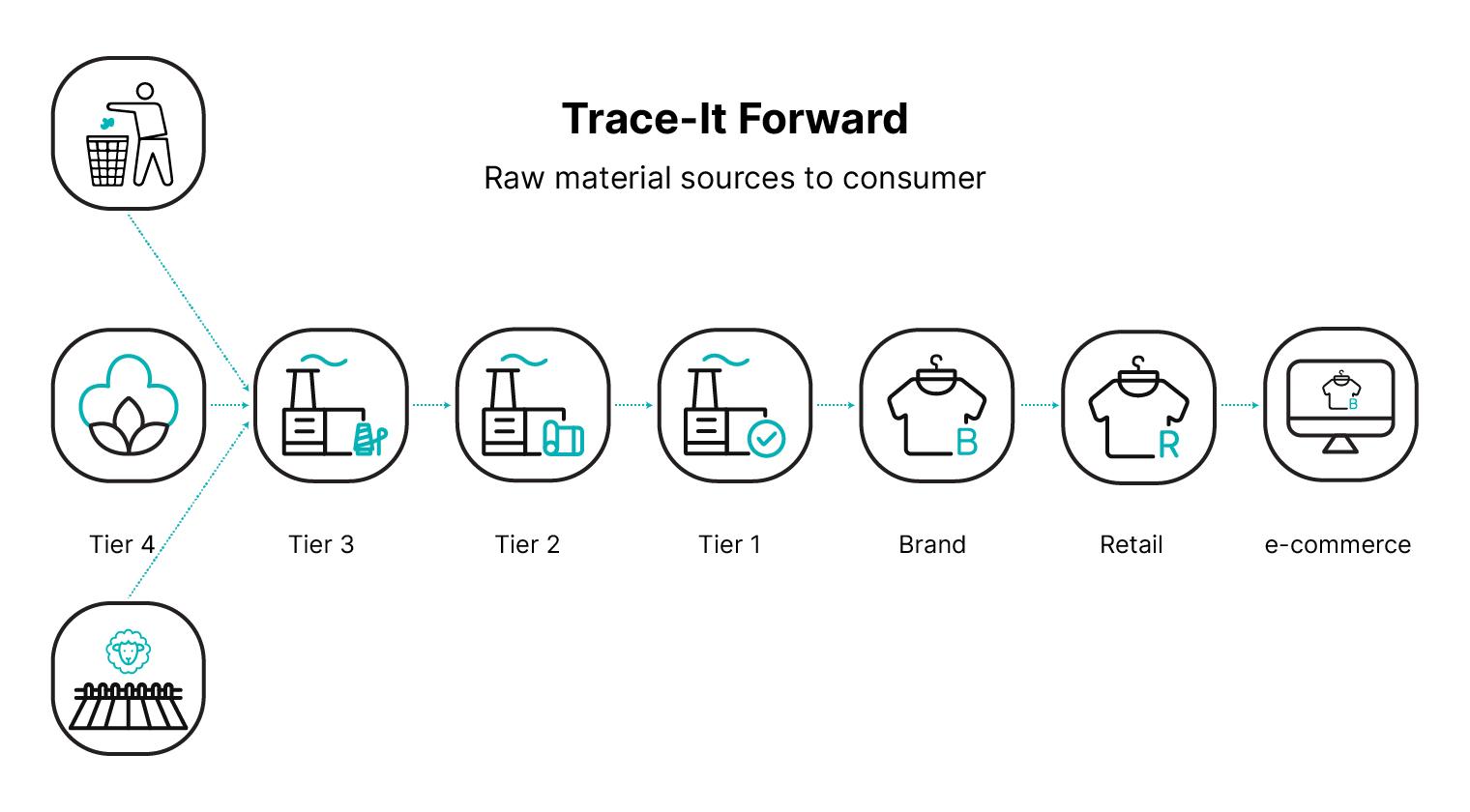 Trace-It Forward

Raw material sources to consumer

B

R

B

Tier 4

Tier 3

Tier 2

Tier 1

Brand

Retail

e-commerce